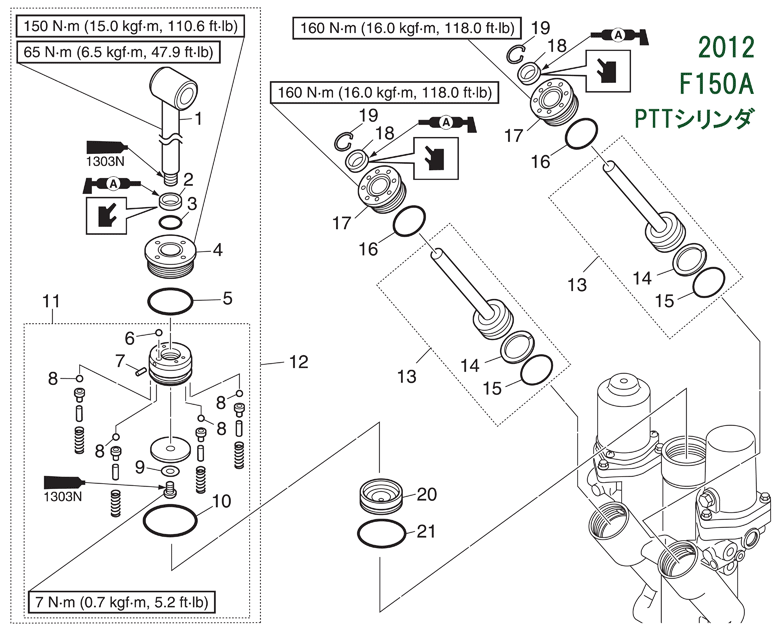 150 N·m (15.0 kgf·m, 110.6 ft·lb)
65 N·m (6.5 kgf·m, 47.9 ft·lb)

1
1303N
2
A
3
4
5
11
6
7
12
8
8
8
8
9
1303N
10
7 N·m (0.7 kgf·m, 5.2 ft·lb)

160 N·m (16.0 kgf·m, 118.0 ft·lb)
19
18
A
17
16
13
14
15

160 N·m (16.0 kgf·m, 118.0 ft·lb)
19
18
A
17
16
13
14
15

20
21

2012
F150A
PTTシリンダ